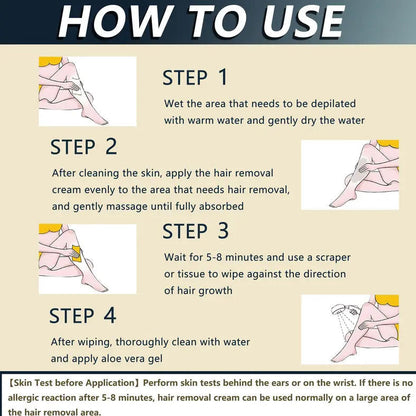 HOW TO USE

STEP 1

Wet the area that needs to be depilated with warm water and gently dry the water

STEP 2

After cleaning the skin, apply the hair removal cream evenly to the area that needs hair removal, and gently massage until fully absorbed

STEP 3

Wait for 5-8 minutes and use a scraper or tissue to wipe against the direction of hair growth

STEP 4

After wiping, thoroughly clean with water and apply aloe vera gel

【Skin Test before Application】Perform skin tests behind the ears or on the wrist. If there is no allergic reaction after 5-8 minutes, hair removal cream can be used normally on a large area of the hair removal area.